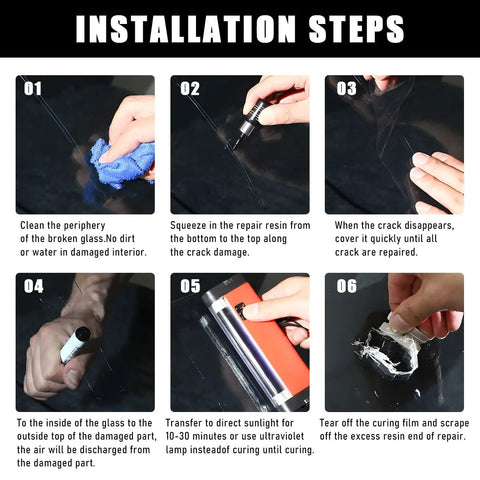 INSTALLATION STEPS

01

Clean the periphery of the broken glass.No dirt or water in damaged interior.

02

Squeeze in the repair resin from the bottom to the top along the crack damage.

03

When the crack disappears, cover it quickly until all crack are repaired.

04

To the inside of the glass to the outside top of the damaged part, the air will be discharged from the damaged part.

05

Transfer to direct sunlight for 10-30 minutes or use ultraviolet lamp insteadof curing until curing.

06

Tear off the curing film and scrape off the excess resin end of repair.