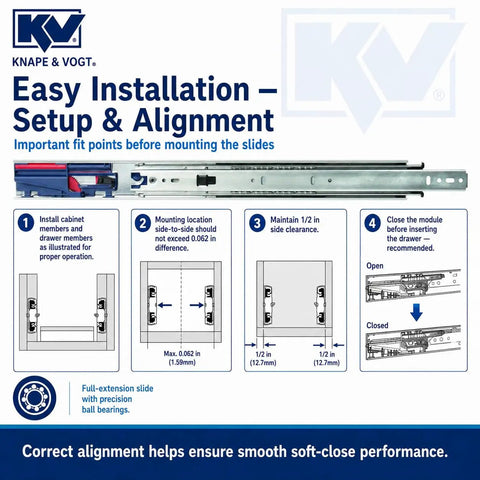 KV®
KNAPE & VOGT®

Easy Installation – Setup & Alignment

Important fit points before mounting the slides

1 Install cabinet members and drawer members as illustrated for proper operation.

2 Mounting location side-to-side should not exceed 0.062 in difference.

Max. 0.062 in (1.59mm)

3 Maintain 1/2 in side clearance.

1/2 in (12.7mm)

1/2 in (12.7mm)

4 Close the module before inserting the drawer — recommended.

Open

Closed

Full-extension slide with precision ball bearings.

Correct alignment helps ensure smooth soft-close performance.