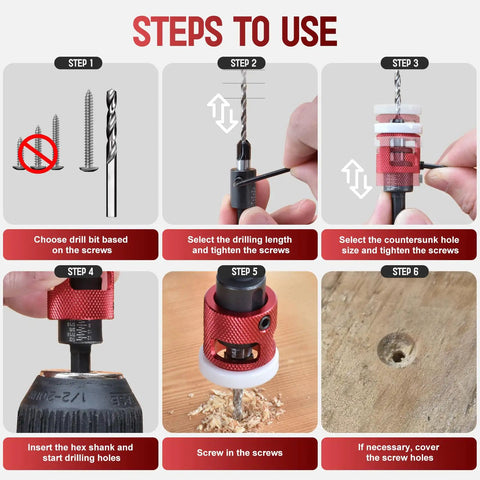 STEPS TO USE

STEP 1

Choose drill bit based on the screws

STEP 2

Select the drilling length and tighten the screws

STEP 3

Select the countersunk hole size and tighten the screws

STEP 4

1/2-20UNF

Insert the hex shank and start drilling holes

STEP 5

Screw in the screws

STEP 6

If necessary, cover the screw holes