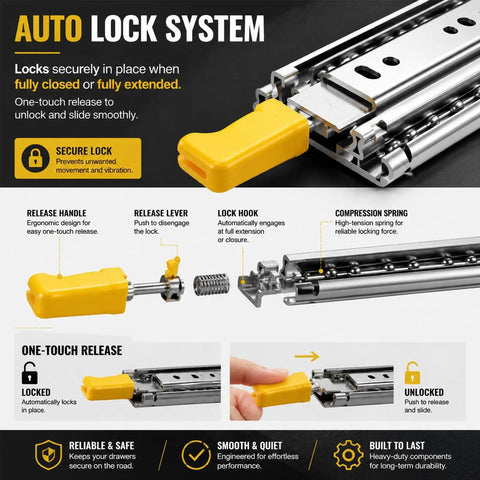 AUTO LOCK SYSTEM

Locks securely in place when fully closed or fully extended.

One-touch release to unlock and slide smoothly.

SECURE LOCK
Prevents unwanted movement and vibration.

RELEASE HANDLE
Ergonomic design for easy one-touch release.

RELEASE LEVER
Push to disengage the lock.

LOCK HOOK
Automatically engages at full extension or closure.

COMPRESSION SPRING
High-tension spring for reliable locking force.

ONE-TOUCH RELEASE

LOCKED
Automatically locks in place.

UNLOCKED
Push to release and slide.

RELIABLE & SAFE
Keeps your drawers secure on the road.

SMOOTH & QUIET
Engineered for effortless performance.

BUILT TO LAST
Heavy-duty components for long-term durability.