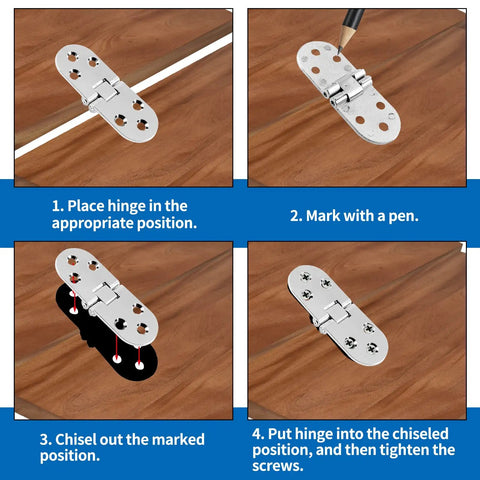 1. Place hinge in the appropriate position.

2. Mark with a pen.

3. Chisel out the marked position.

4. Put hinge into the chiseled position, and then tighten the screws.