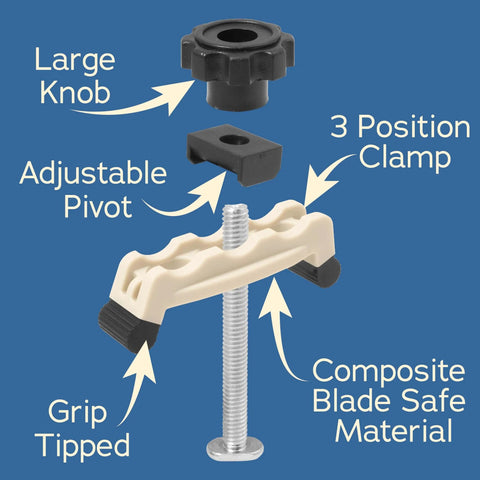 Large Knob

3 Position Clamp

Adjustable Pivot

Composite Blade Safe Material

Grip Tipped