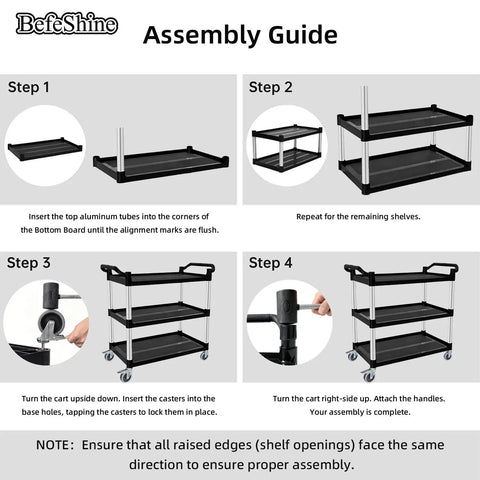 BefeShine

Assembly Guide

Step 1

Insert the top aluminum tubes into the corners of the Bottom Board until the alignment marks are flush.

Step 2

Repeat for the remaining shelves.

Step 3

Turn the cart upside down. Insert the casters into the base holes, tapping the casters to lock them in place.

Step 4

Turn the cart right-side up. Attach the handles. Your assembly is complete.

NOTE: Ensure that all raised edges (shelf openings) face the same direction to ensure proper assembly.