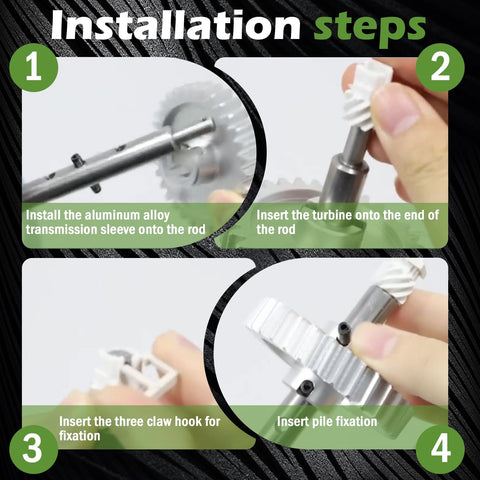 Installation steps

1

Install the aluminum alloy transmission sleeve onto the rod

2

Insert the turbine onto the end of the rod

3

Insert the three claw hook for fixation

4

Insert pile fixation