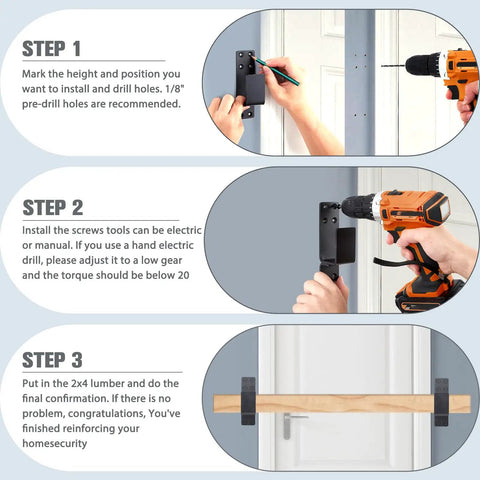 STEP 1

Mark the height and position you want to install and drill holes. 1/8" pre-drill holes are recommended.

STEP 2

Install the screws tools can be electric or manual. If you use a hand electric drill, please adjust it to a low gear and the torque should be below 20

STEP 3

Put in the 2x4 lumber and do the final confirmation. If there is no problem, congratulations, You've finished reinforcing your homesecurity