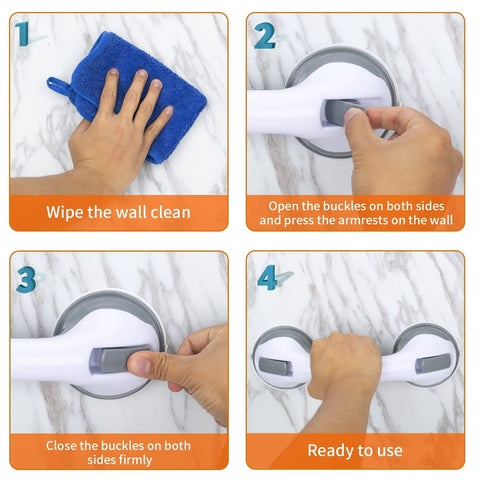 1

Wipe the wall clean

2

Open the buckles on both sides and press the armrests on the wall

3

Close the buckles on both sides firmly

4

Ready to use