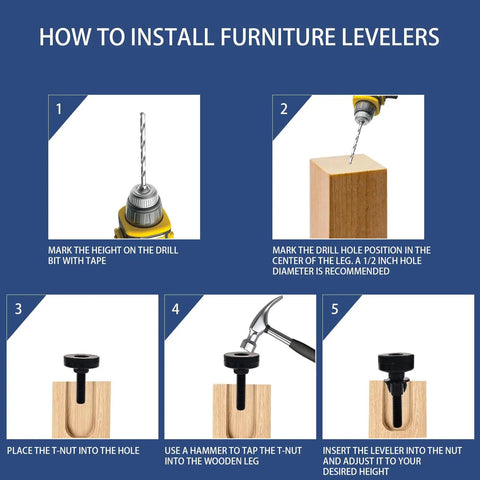 HOW TO INSTALL FURNITURE LEVELERS

1

MARK THE HEIGHT ON THE DRILL BIT WITH TAPE

2

MARK THE DRILL HOLE POSITION IN THE CENTER OF THE LEG. A 1/2 INCH HOLE DIAMETER IS RECOMMENDED

3

PLACE THE T-NUT INTO THE HOLE

4

USE A HAMMER TO TAP THE T-NUT INTO THE WOODEN LEG

5

INSERT THE LEVELER INTO THE NUT AND ADJUST IT TO YOUR DESIRED HEIGHT