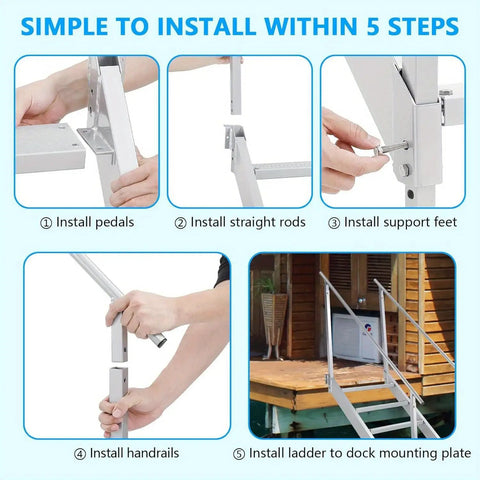 SIMPLE TO INSTALL WITHIN 5 STEPS

① Install pedals

② Install straight rods

③ Install support feet

④ Install handrails

⑤ Install ladder to dock mounting plate