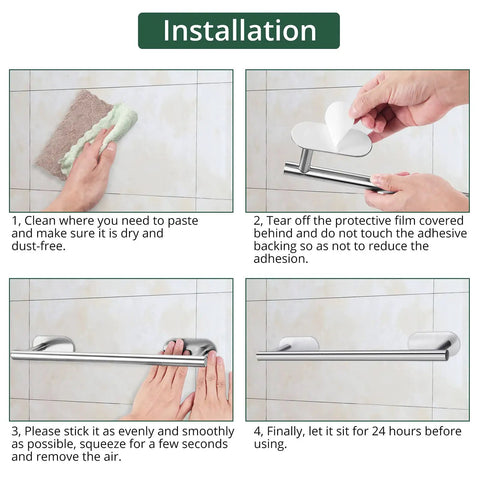 Installation

1, Clean where you need to paste and make sure it is dry and dust-free.

2, Tear off the protective film covered behind and do not touch the adhesive backing so as not to reduce the adhesion.

3, Please stick it as evenly and smoothly as possible, squeeze for a few seconds and remove the air.

4, Finally, let it sit for 24 hours before using.