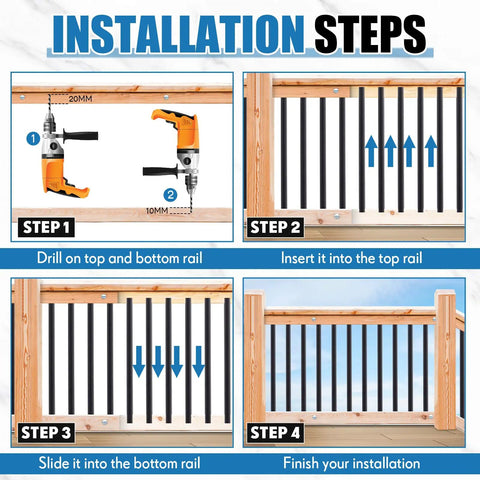 INSTALLATION STEPS

20MM

1

2

10MM

STEP 1

Drill on top and bottom rail

STEP 2

Insert it into the top rail

STEP 3

Slide it into the bottom rail

STEP 4

Finish your installation