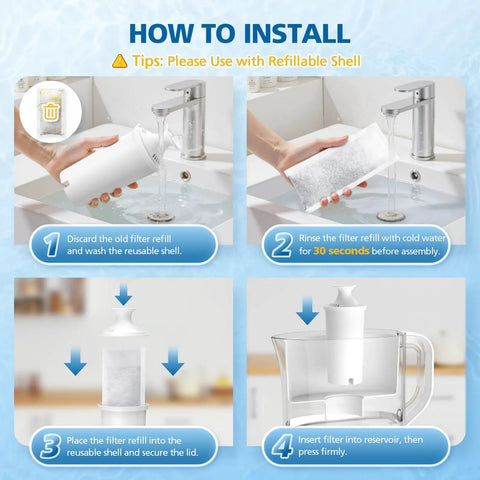 HOW TO INSTALL

Tips: Please Use with Refillable Shell

1 Discard the old filter refill and wash the reusable shell.

2 Rinse the filter refill with cold water for 30 seconds before assembly.

3 Place the filter refill into the reusable shell and secure the lid.

4 Insert filter into reservoir, then press firmly.