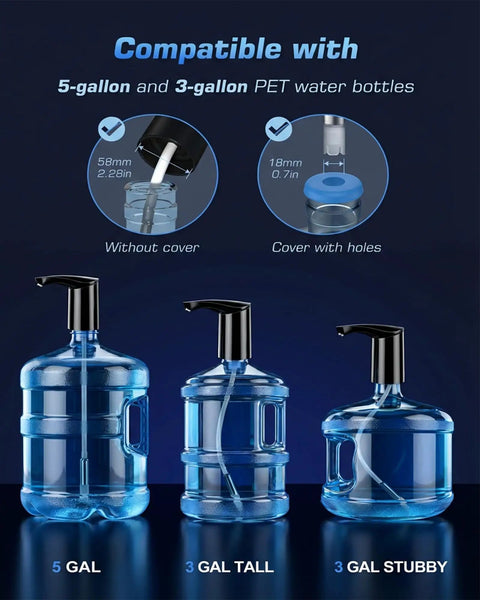 Compatible with

5-gallon and 3-gallon PET water bottles

58mm
2.28in

Without cover

18mm
0.7in

Cover with holes

5 GAL

3 GAL TALL

3 GAL STUBBY