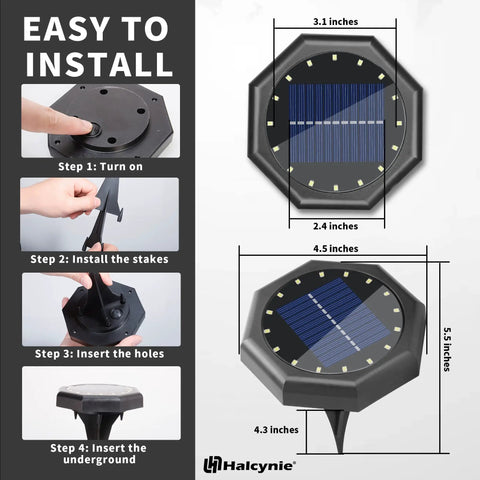 EASY TO INSTALL

Step 1: Turn on

Step 2: Install the stakes

Step 3: Insert the holes

Step 4: Insert the underground

3.1 inches

2.4 inches

4.5 inches

5.5 inches

4.3 inches

Halcynie®