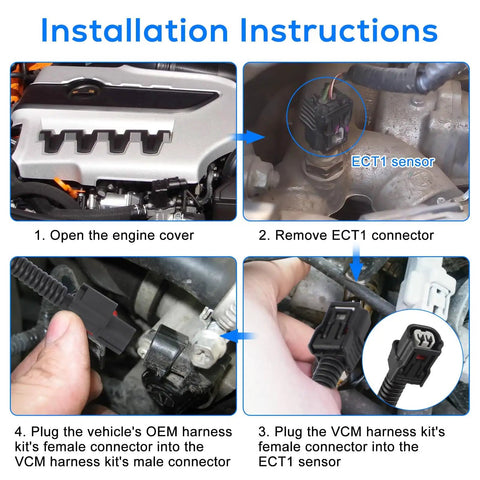 Installation Instructions

ECT1 sensor

1. Open the engine cover

2. Remove ECT1 connector

4. Plug the vehicle's OEM harness kit's female connector into the VCM harness kit's male connector

3. Plug the VCM harness kit's female connector into the ECT1 sensor