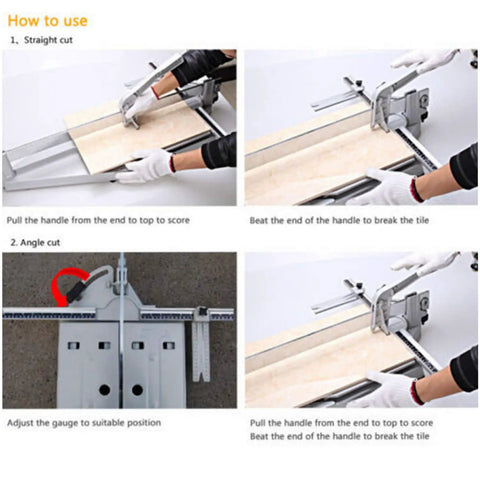 How to use

1、Straight cut

Pull the handle from the end to top to score

Beat the end of the handle to break the tile

2. Angle cut

Adjust the gauge to suitable position

Pull the handle from the end to top to score
Beat the end of the handle to break the tile