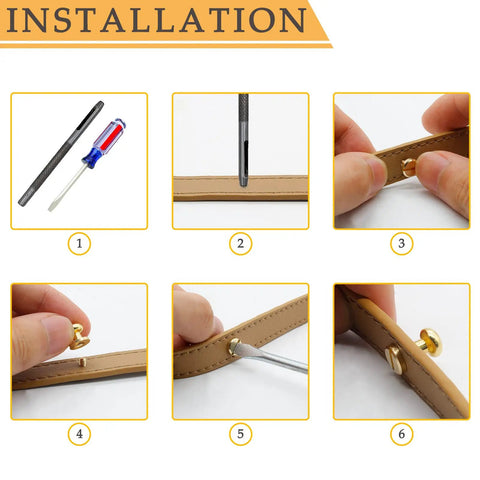 INSTALLATION

1

2

3

4

5

6