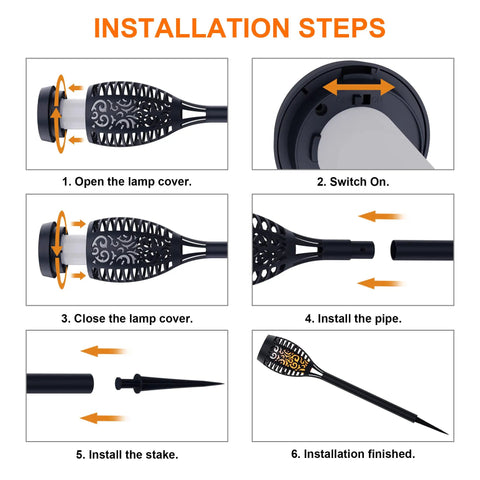 INSTALLATION STEPS

1. Open the lamp cover.

2. Switch On.

3. Close the lamp cover.

4. Install the pipe.

5. Install the stake.

6. Installation finished.