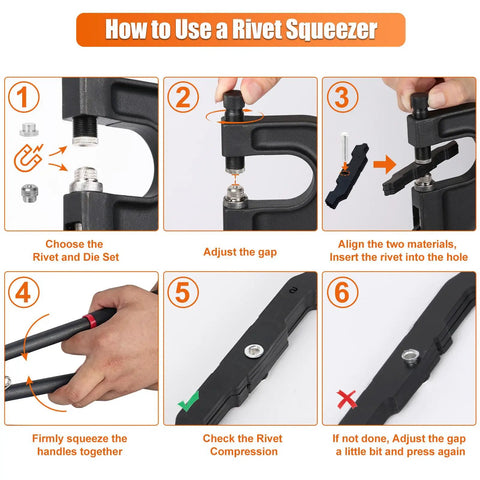 How to Use a Rivet Squeezer

1

Choose the Rivet and Die Set

2

Adjust the gap

3

Align the two materials, Insert the rivet into the hole

4

Firmly squeeze the handles together

5

Check the Rivet Compression

6

If not done, Adjust the gap a little bit and press again