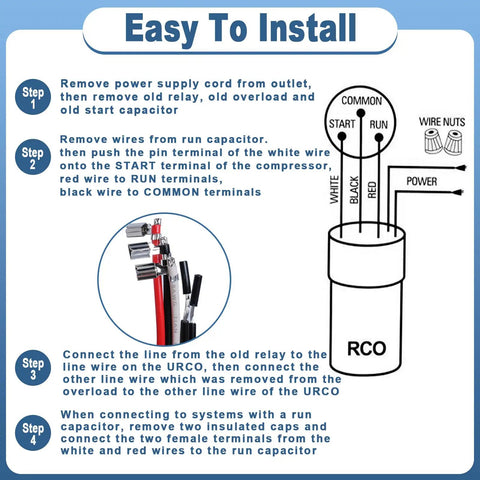 Easy To Install

Step 1
Remove power supply cord from outlet, then remove old relay, old overload and old start capacitor

Step 2
Remove wires from run capacitor. then push the pin terminal of the white wire onto the START terminal of the compressor, red wire to RUN terminals, black wire to COMMON terminals

COMMON
START
RUN
WIRE NUTS
WHITE
BLACK
RED
POWER
RCO

Step 3
Connect the line from the old relay to the line wire on the URCO, then connect the other line wire which was removed from the overload to the other line wire of the URCO

Step 4
When connecting to systems with a run capacitor, remove two insulated caps and connect the two female terminals from the white and red wires to the run capacitor