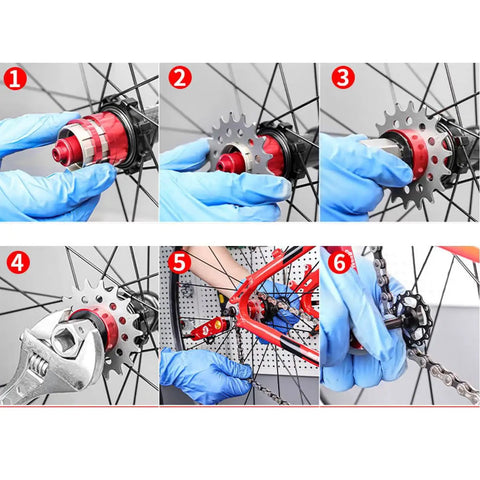 1

2

3

4

5

6