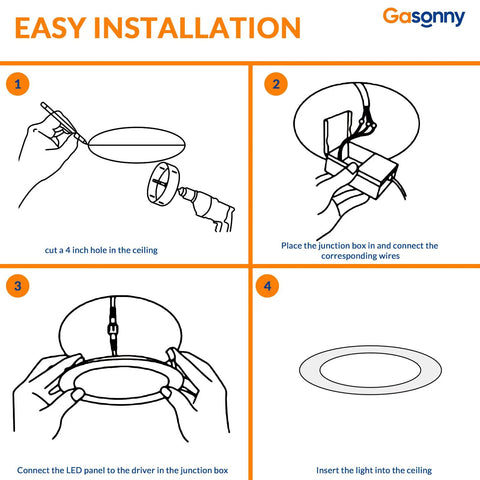 EASY INSTALLATION

Gasonny

1

cut a 4 inch hole in the ceiling

2

Place the junction box in and connect the corresponding wires

3

Connect the LED panel to the driver in the junction box

4

Insert the light into the ceiling