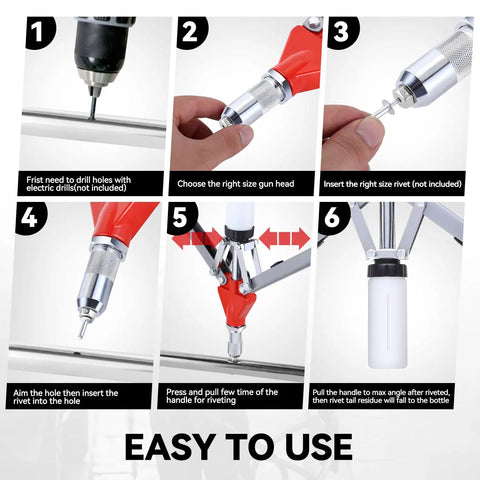 1

Frist need to drill holes with electric drills(not included)

2

Choose the right size gun head

3

Insert the right size rivet (not included)

4

Aim the hole then insert the rivet into the hole

5

Press and pull few time of the handle for riveting

6

Pull the handle to max angle after riveted, then rivet tail residue will fall to the bottle

EASY TO USE