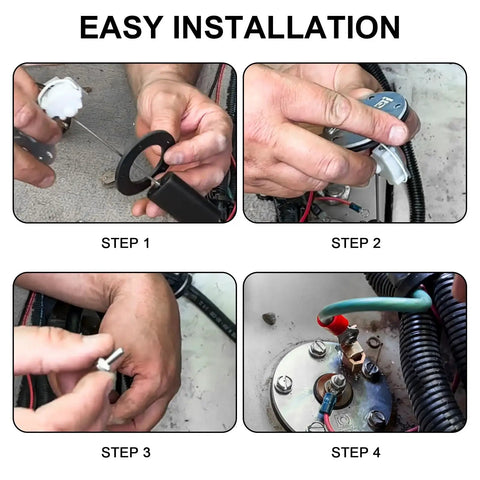 EASY INSTALLATION

STEP 1

STEP 2

STEP 3

STEP 4