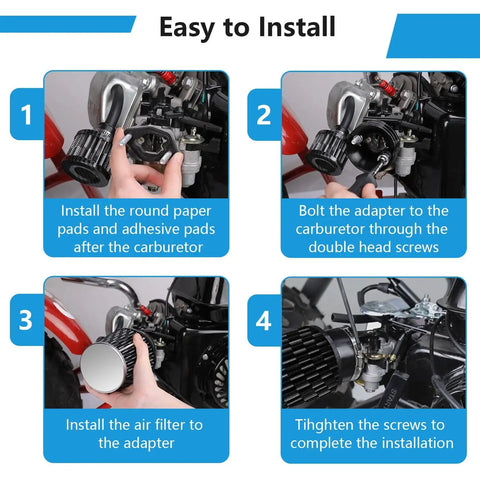 Easy to Install

1

Install the round paper pads and adhesive pads after the carburetor

2

Bolt the adapter to the carburetor through the double head screws

3

Install the air filter to the adapter

4

Tihghten the screws to complete the installation