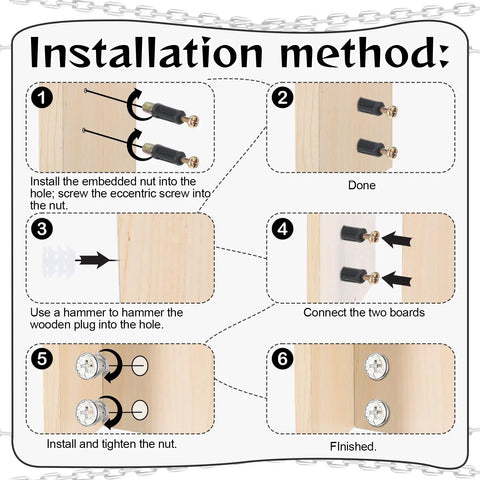 Installation method:

1
Install the embedded nut into the hole; screw the eccentric screw into the nut.

2
Done

3
Use a hammer to hammer the wooden plug into the hole.

4
Connect the two boards

5
Install and tighten the nut.

6
FInished.