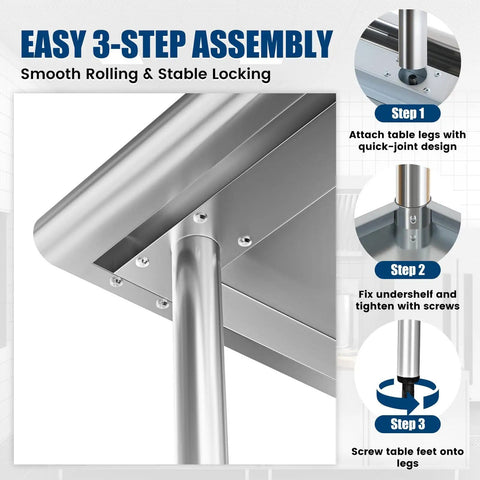 EASY 3-STEP ASSEMBLY
Smooth Rolling & Stable Locking

Step 1
Attach table legs with quick-joint design

Step 2
Fix undershelf and tighten with screws

Step 3
Screw table feet onto legs