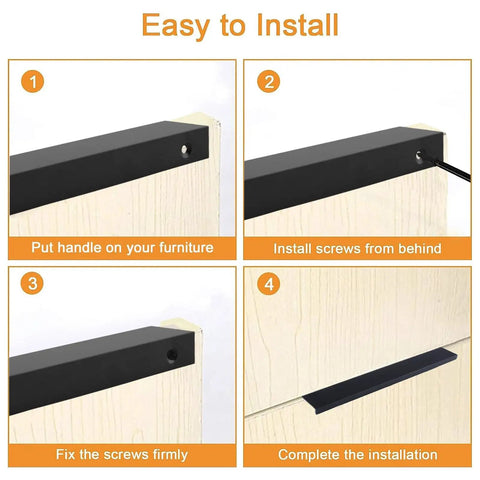 Easy to Install

1

Put handle on your furniture

2

Install screws from behind

3

Fix the screws firmly

4

Complete the installation