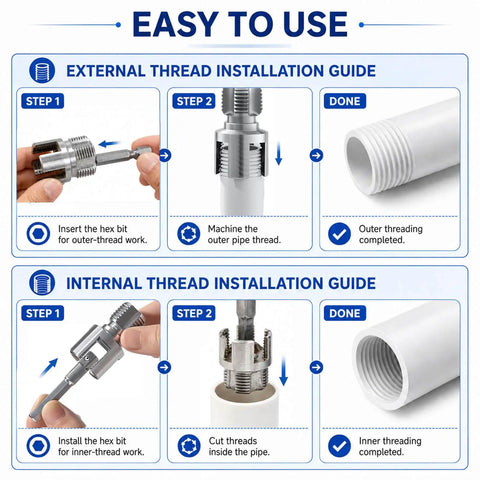 EASY TO USE

EXTERNAL THREAD INSTALLATION GUIDE

STEP 1

Insert the hex bit for outer-thread work.

STEP 2

Machine the outer pipe thread.

DONE

Outer threading completed.

INTERNAL THREAD INSTALLATION GUIDE

STEP 1

Install the hex bit for inner-thread work.

STEP 2

Cut threads inside the pipe.

DONE

Inner threading completed.