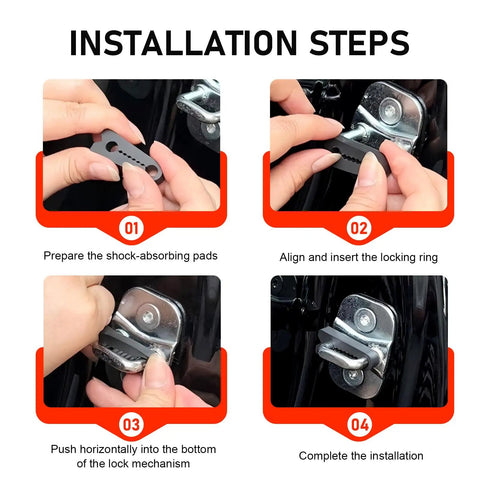 INSTALLATION STEPS

01

Prepare the shock-absorbing pads

02

Align and insert the locking ring

03

Push horizontally into the bottom of the lock mechanism

04

Complete the installation