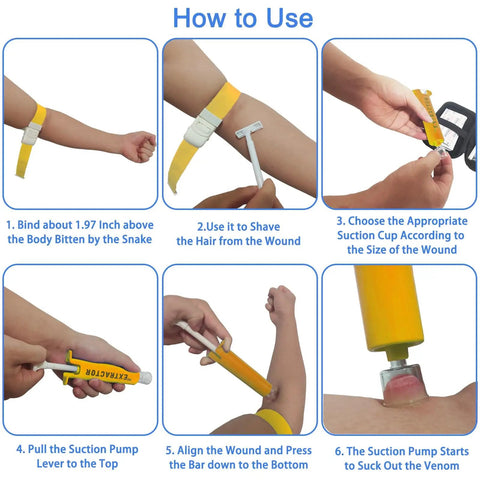 How to Use

1. Bind about 1.97 Inch above the Body Bitten by the Snake

2.Use it to Shave the Hair from the Wound

3. Choose the Appropriate Suction Cup According to the Size of the Wound

EXTRACTOR

4. Pull the Suction Pump Lever to the Top

5. Align the Wound and Press the Bar down to the Bottom

6. The Suction Pump Starts to Suck Out the Venom