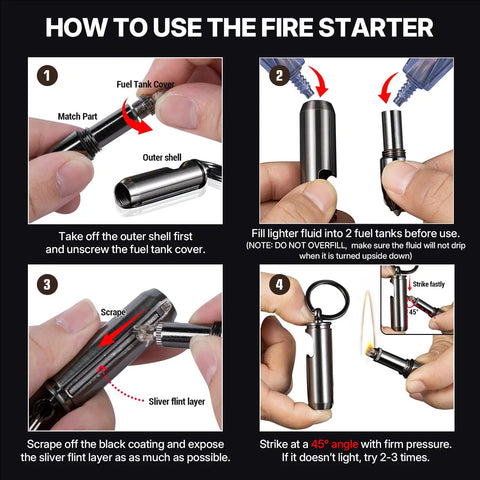 HOW TO USE THE FIRE STARTER

1
Fuel Tank Cover
Match Part
Outer shell

Take off the outer shell first and unscrew the fuel tank cover.

2

Fill lighter fluid into 2 fuel tanks before use.
(NOTE: DO NOT OVERFILL, make sure the fluid will not drip when it is turned upside down)

3
Scrape
Sliver flint layer

Scrape off the black coating and expose the sliver flint layer as as much as possible.

4
Strike fastly
45°

Strike at a 45° angle with firm pressure. If it doesn't light, try 2-3 times.