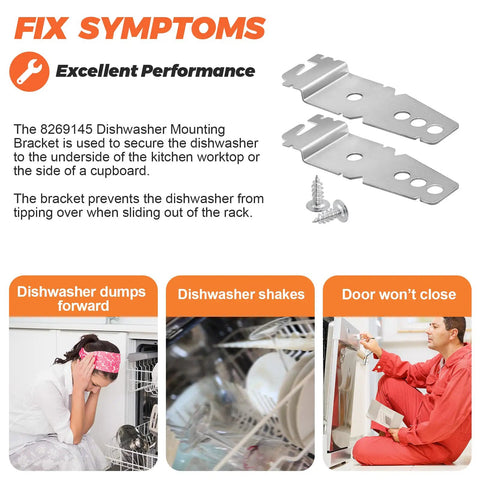 FIX SYMPTOMS

Excellent Performance

The 8269145 Dishwasher Mounting Bracket is used to secure the dishwasher to the underside of the kitchen worktop or the side of a cupboard.

The bracket prevents the dishwasher from tipping over when sliding out of the rack.

Dishwasher dumps forward

Dishwasher shakes

Door won't close