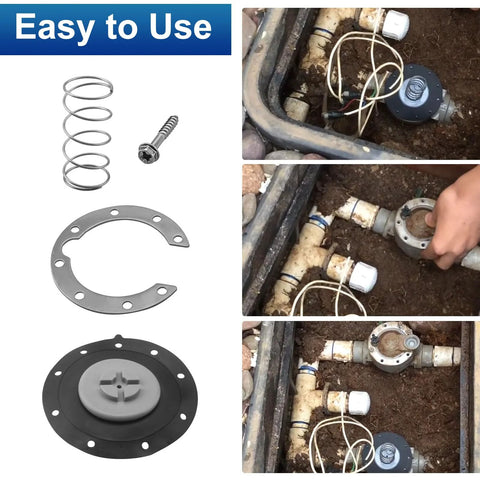 Easy to Use