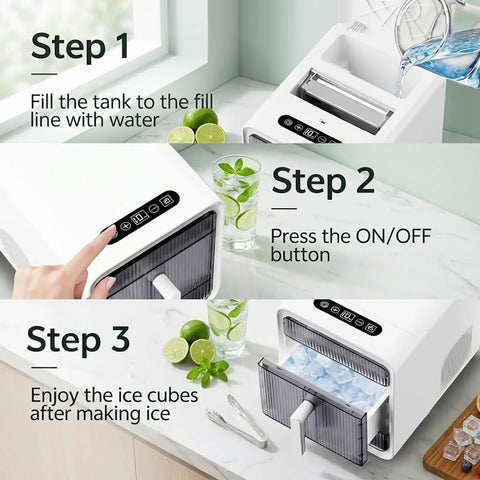 Step 1

Fill the tank to the fill line with water

Step 2

Press the ON/OFF button

Step 3

Enjoy the ice cubes after making ice