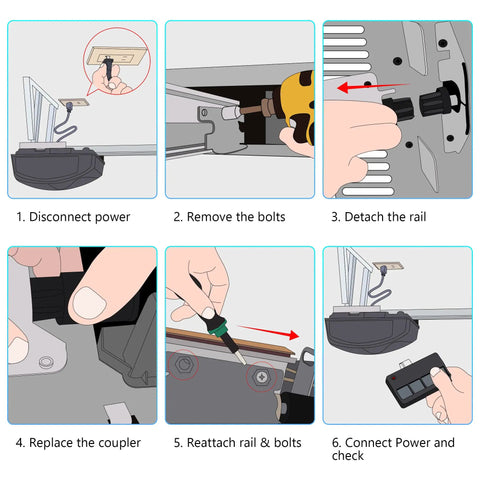 1. Disconnect power

2. Remove the bolts

3. Detach the rail

4. Replace the coupler

5. Reattach rail & bolts

6. Connect Power and check