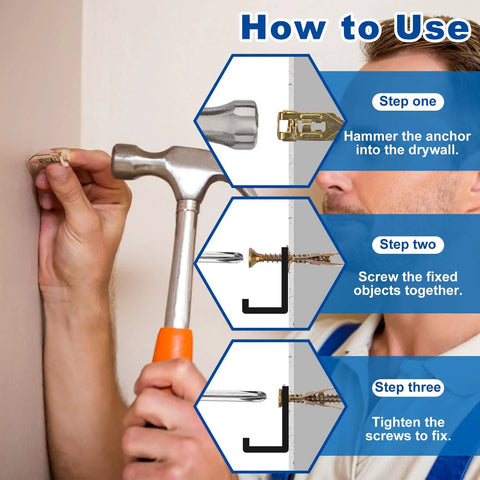 How to Use

Step one

Hammer the anchor into the drywall.

Step two

Screw the fixed objects together.

Step three

Tighten the screws to fix.