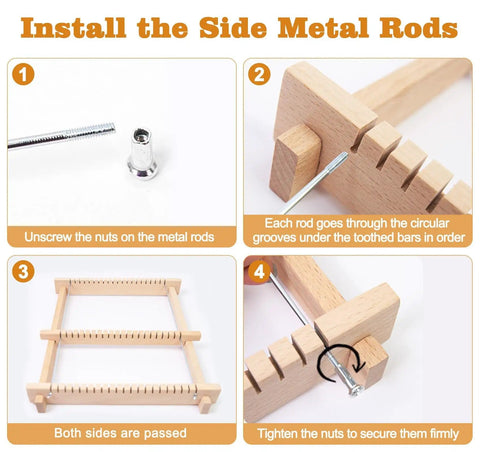 Install the Side Metal Rods

1

Unscrew the nuts on the metal rods

2

Each rod goes through the circular grooves under the toothed bars in order

3

Both sides are passed

4

Tighten the nuts to secure them firmly