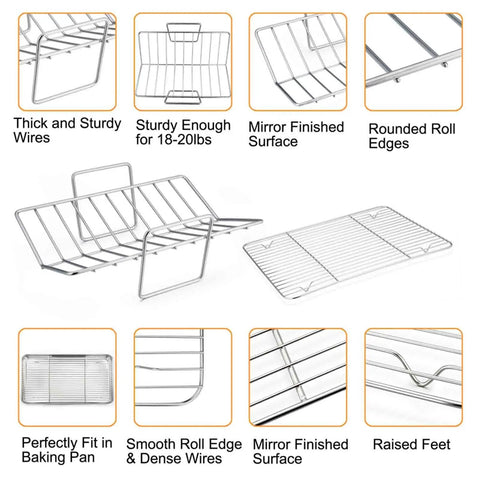 Thick and Sturdy Wires

Sturdy Enough for 18-20lbs

Mirror Finished Surface

Rounded Roll Edges

Perfectly Fit in Baking Pan

Smooth Roll Edge & Dense Wires

Mirror Finished Surface

Raised Feet