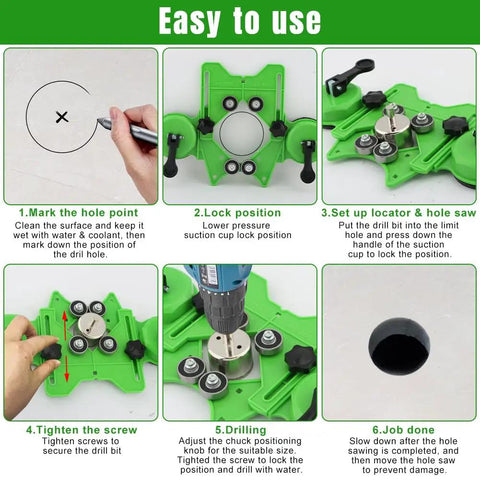 Easy to use

1.Mark the hole point
Clean the surface and keep it wet with water & coolant, then mark down the position of the dril hole.

2.Lock position
Lower pressure suction cup lock position

3.Set up locator & hole saw
Put the drill bit into the limit hole and press down the handle of the suction cup to lock the position.

4.Tighten the screw
Tighten screws to secure the drill bit

5.Drilling
Adjust the chuck positioning knob for the suitable size. Tighted the screw to lock the position and drill with water.

6.Job done
Slow down after the hole sawing is completed, and then move the hole saw to prevent damage.