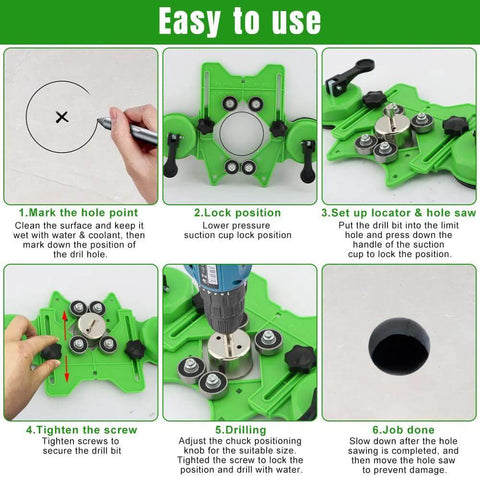 Easy to use

1.Mark the hole point
Clean the surface and keep it wet with water & coolant, then mark down the position of the dril hole.

2.Lock position
Lower pressure suction cup lock position

3.Set up locator & hole saw
Put the drill bit into the limit hole and press down the handle of the suction cup to lock the position.

4.Tighten the screw
Tighten screws to secure the drill bit

5.Drilling
Adjust the chuck positioning knob for the suitable size. Tighted the screw to lock the position and drill with water.

6.Job done
Slow down after the hole sawing is completed, and then move the hole saw to prevent damage.