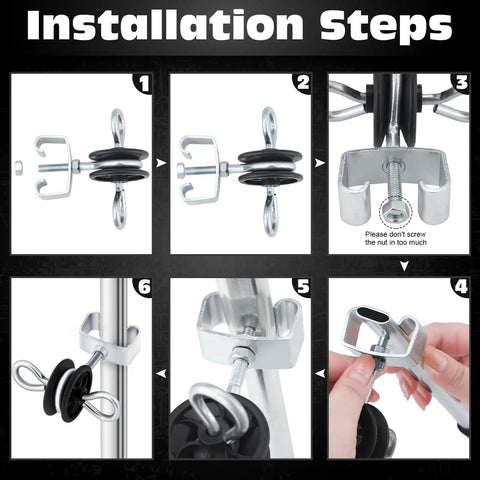 Installation Steps

1

2

3

Please don't screw the nut in too much

6

5

4