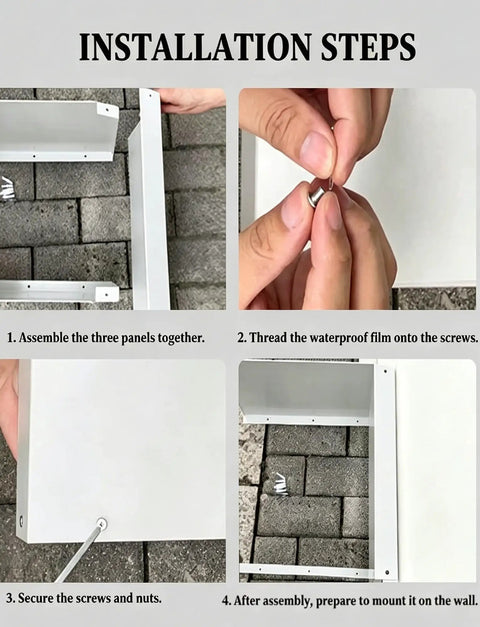 INSTALLATION STEPS

1. Assemble the three panels together.

2. Thread the waterproof film onto the screws.

3. Secure the screws and nuts.

4. After assembly, prepare to mount it on the wall.