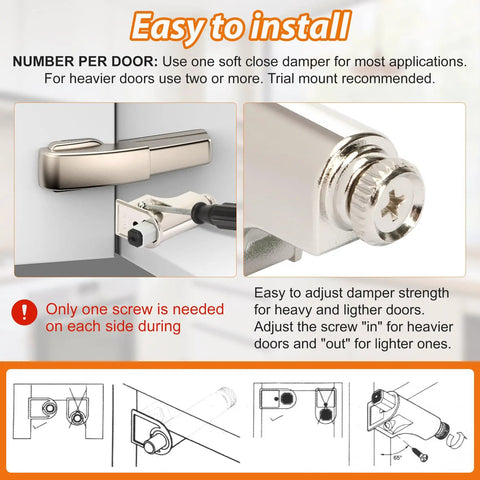 Easy to install

NUMBER PER DOOR: Use one soft close damper for most applications. For heavier doors use two or more. Trial mount recommended.

Only one screw is needed on each side during

Easy to adjust damper strength for heavy and ligther doors. Adjust the screw "in" for heavier doors and "out" for lighter ones.

65°