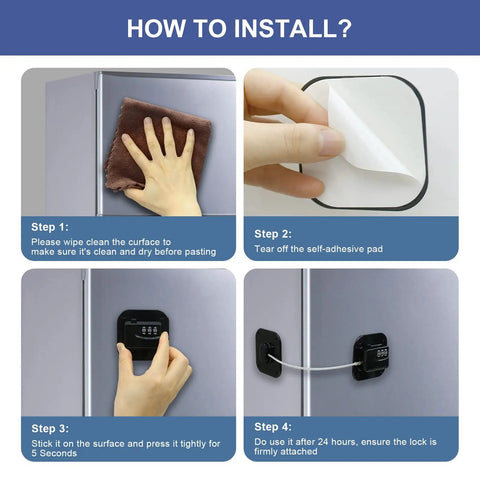 HOW TO INSTALL?

Step 1:
Please wipe clean the curface to make sure it's clean and dry before pasting

Step 2:
Tear off the self-adhesive pad

Step 3:
Stick it on the surface and press it tightly for 5 Seconds

Step 4:
Do use it after 24 hours, ensure the lock is firmly attached