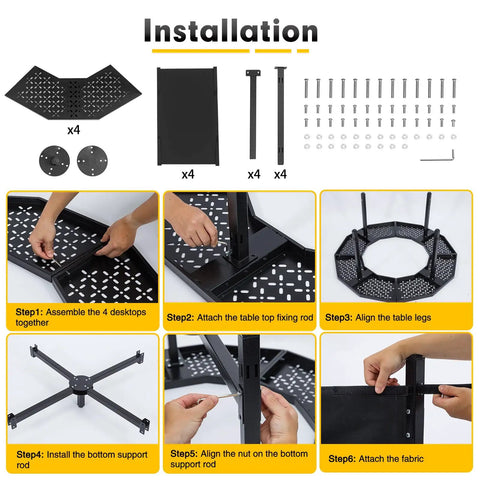 Installation

x4

x4

x4

x4

Step1: Assemble the 4 desktops together

Step2: Attach the table top fixing rod

Step3: Align the table legs

Step4: Install the bottom support rod

Step5: Align the nut on the bottom support rod

Step6: Attach the fabric