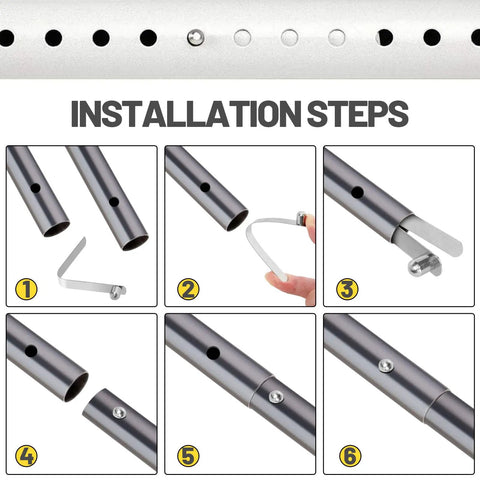 INSTALLATION STEPS

1

2

3

4

5

6